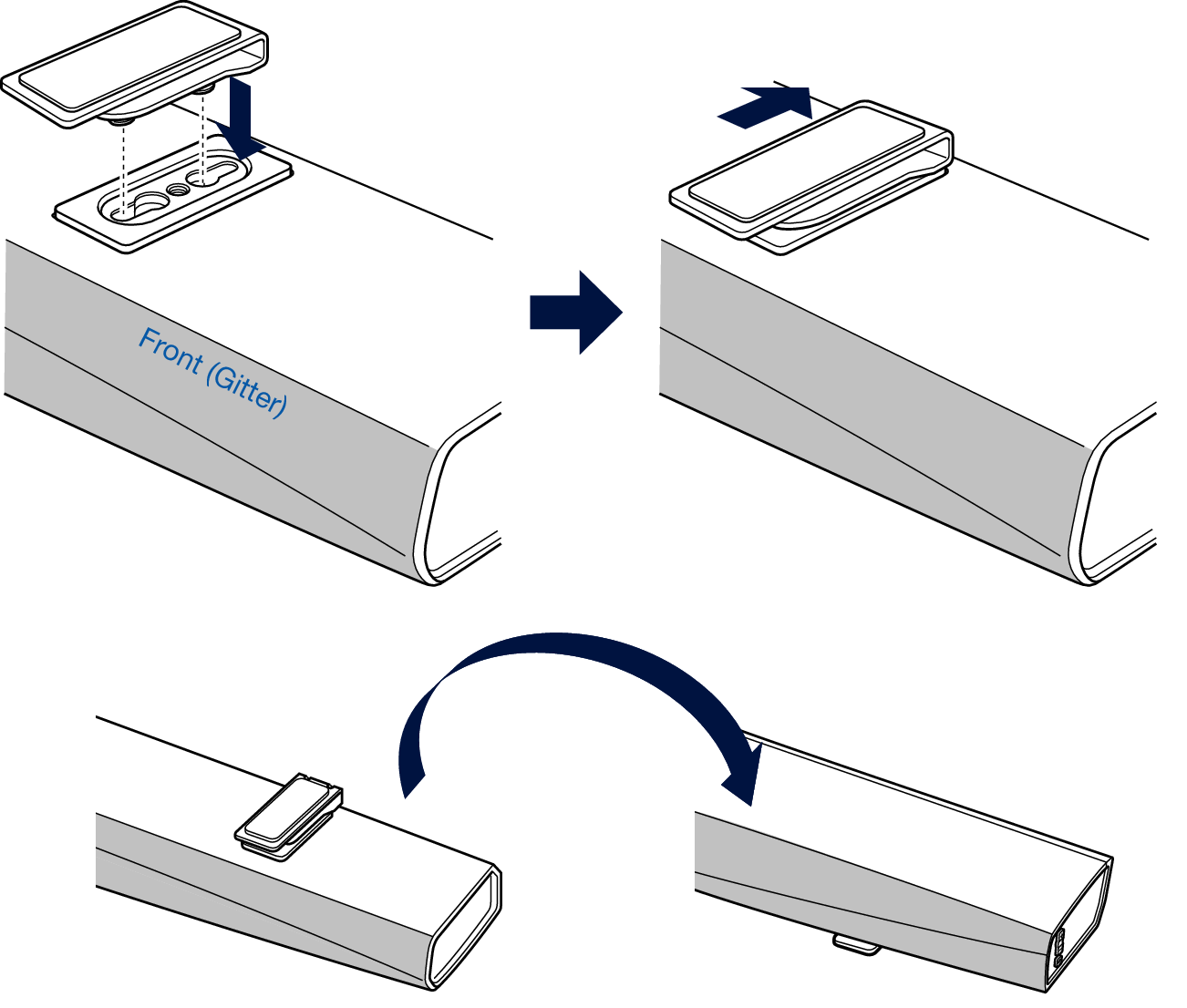 Front (Gitter)